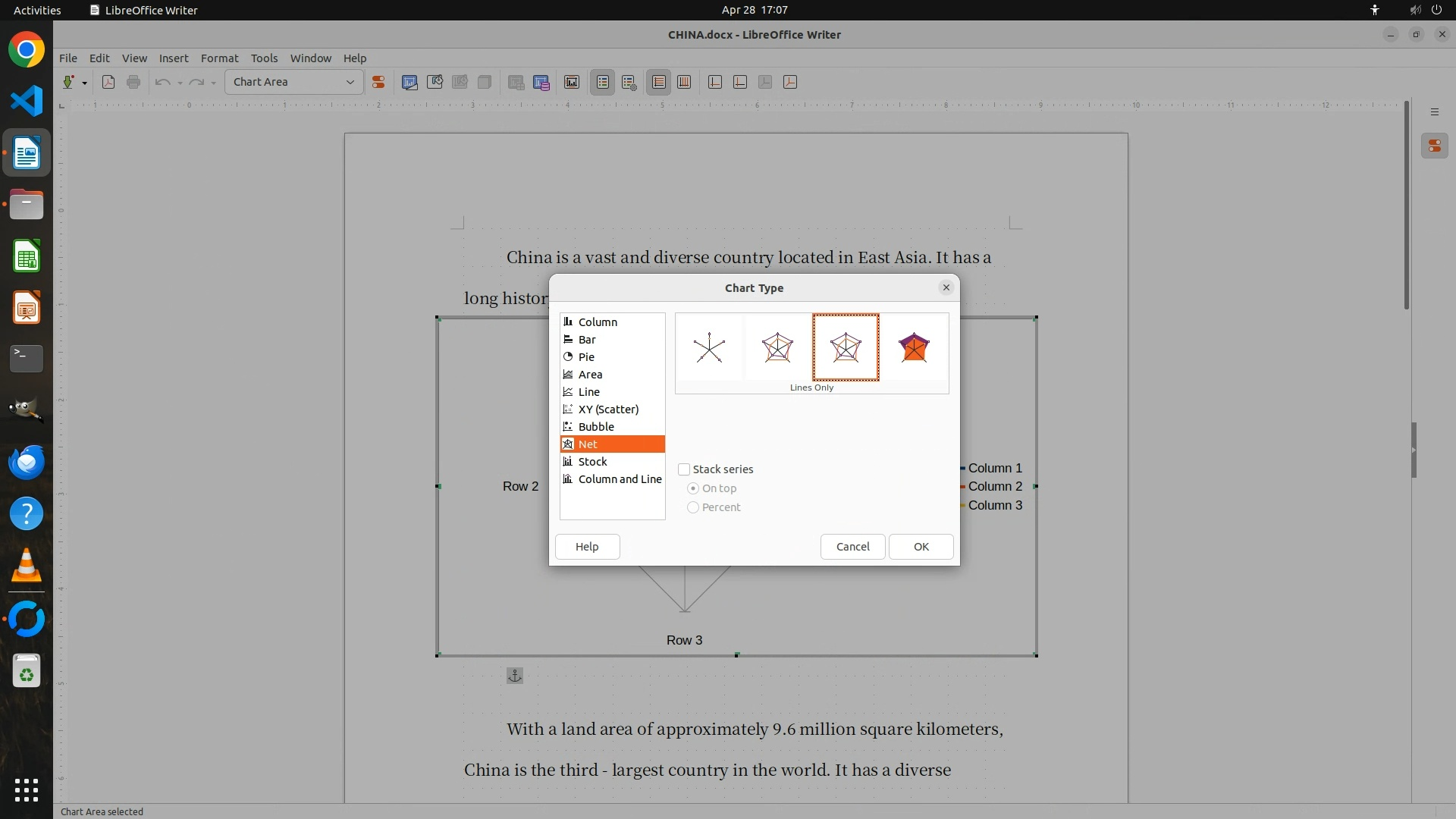 Activities LibreOffice Writer Apr 28 17:07

CHINA.docx - LibreOffice Writer

File Edit View Insert Format Tools Window Help

Chart Area

China is a vast and diverse country located in East Asia. It has a

long histor

Chart Type

Column
Bar
Pie
Area
Line
XY (Scatter)
Bubble
Net
Stock
Column and Line

Lines Only

Stack series
On top
Percent

Help Cancel OK

Row 2

Column 1
Column 2
Column 3

Row 3

With a land area of approximately 9.6 million square kilometers,

China is the third - largest country in the world. It has a diverse

Chart Area selected