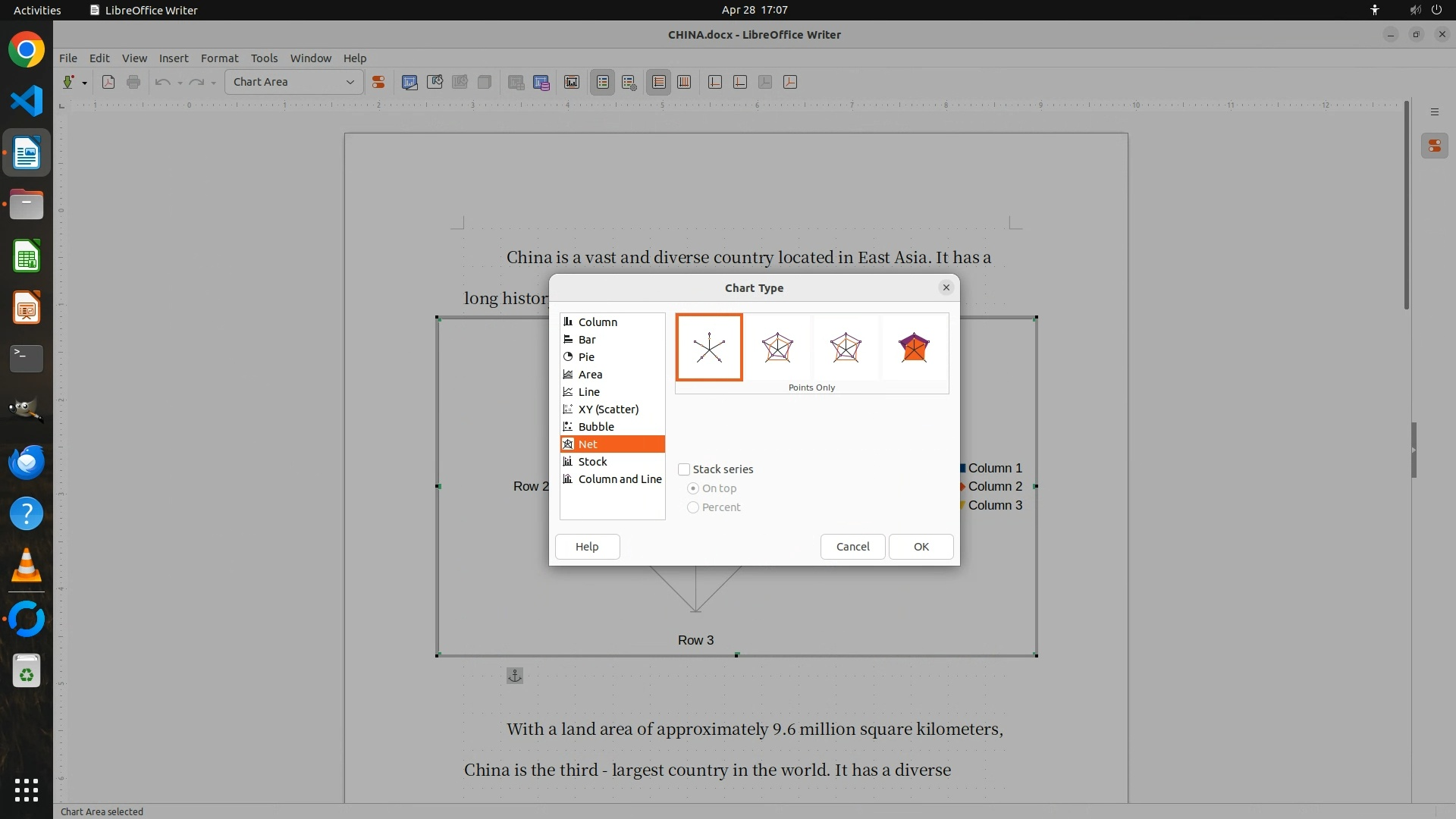 Activities LibreOffice Writer Apr 28 17:07

CHINA.docx - LibreOffice Writer

File Edit View Insert Format Tools Window Help

Chart Area

China is a vast and diverse country located in East Asia. It has a long histor

Chart Type

Column
Bar
Pie
Area
Line
XY (Scatter)
Bubble
Net
Stock
Column and Line

Points Only

Stack series
On top
Percent

Help Cancel OK

Row 2

Column 1
Column 2
Column 3

Row 3

With a land area of approximately 9.6 million square kilometers, China is the third - largest country in the world. It has a diverse

Chart Area selected