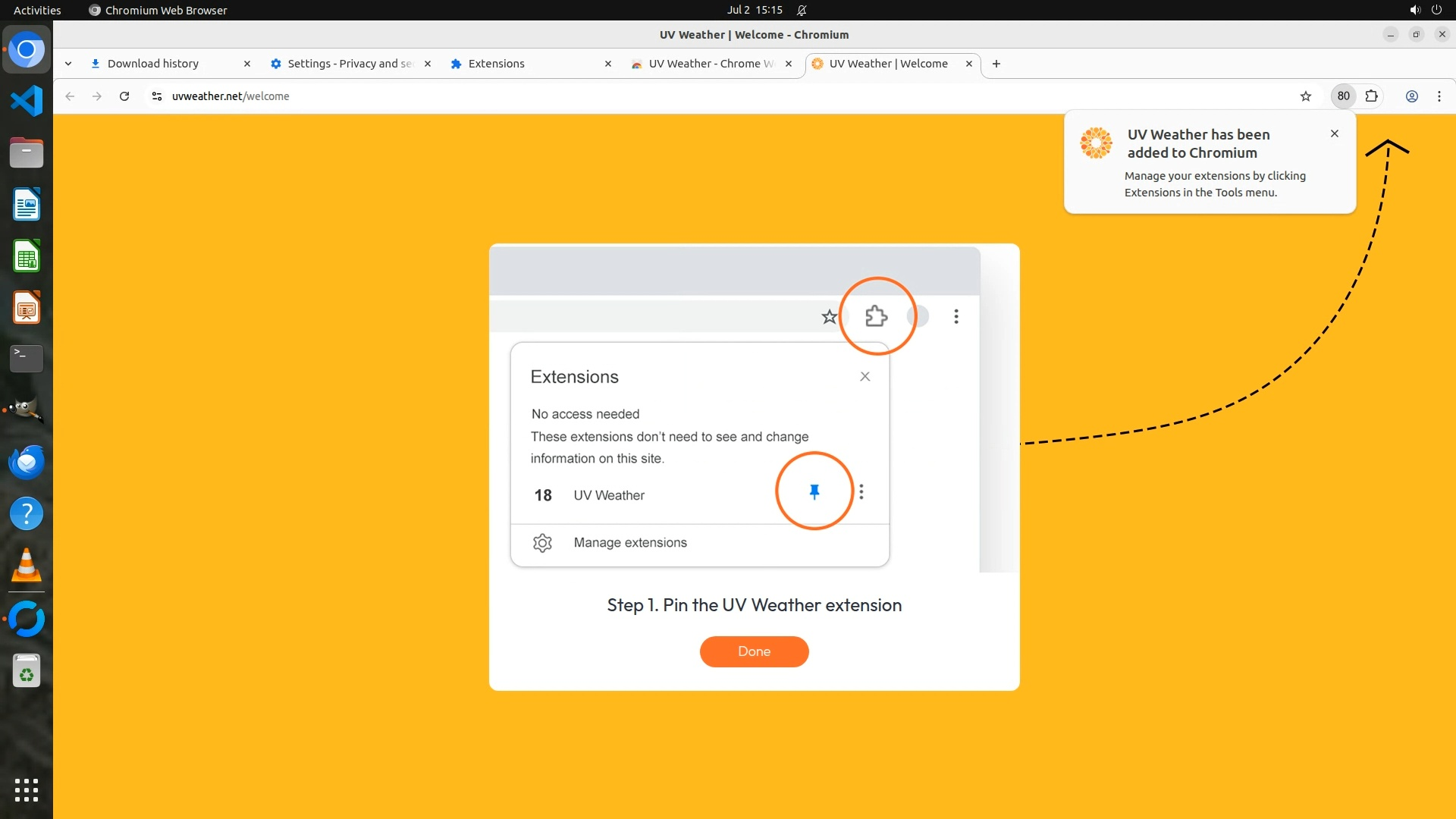 Activities Chromium Web Browser Jul 2 15:15

UV Weather | Welcome - Chromium

Download history
Settings - Privacy and se
Extensions
UV Weather - Chrome W
UV Weather | Welcome

uvweather.net/welcome

80

UV Weather has been added to Chromium

Manage your extensions by clicking Extensions in the Tools menu.

Extensions

No access needed

These extensions don't need to see and change information on this site.

18 UV Weather

Manage extensions

Step 1. Pin the UV Weather extension

Done